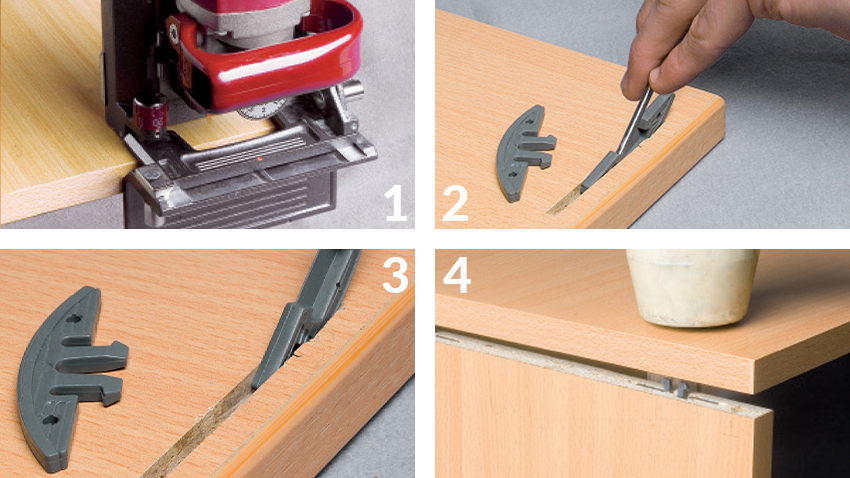 1
2
3
4